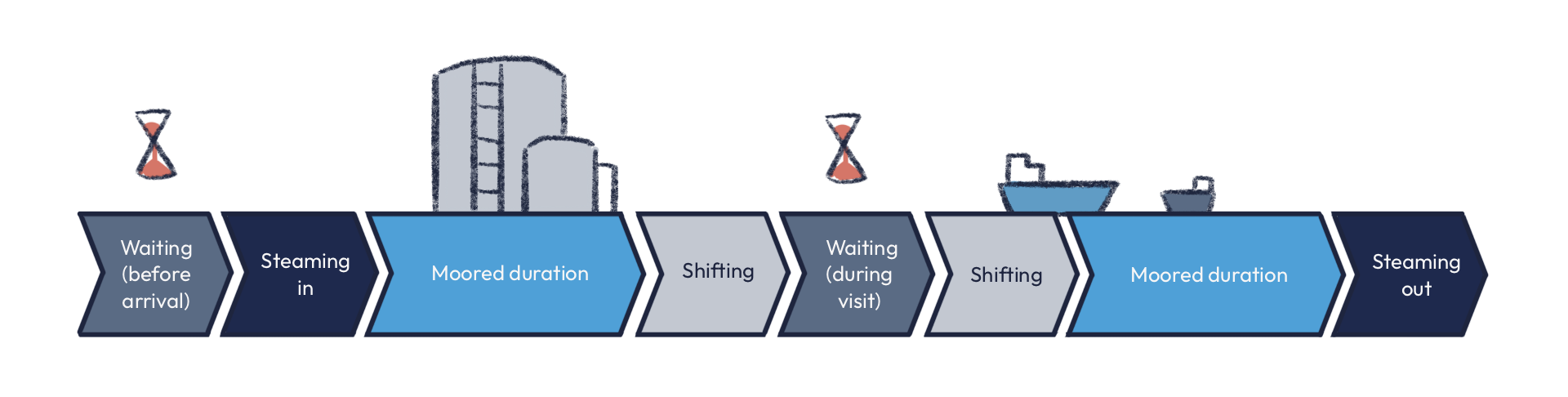 Waiting (before arrival)

Steaming in

Moored duration

Shifting

Waiting (during visit)

Shifting

Moored duration

Steaming out